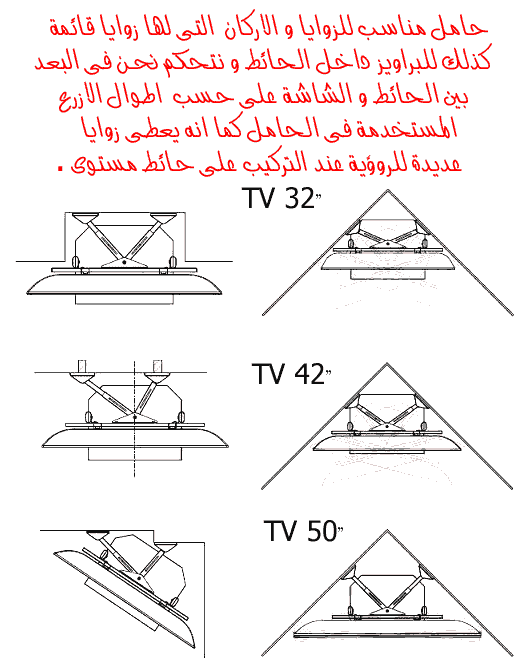 حامل مناسب للزوايا و الاركان التى لها زوايا قائمة كذلك للبراويز داخل الحائط و نتحكم نحن فى البعد بين الحائط و الشاشة على حسب اطوال الازرع المستخدمة فى الحامل كما انه يعطى زوايا عديدة للروؤية عند التركيب على حائط مستوى .

TV 32"

TV 42"

TV 50"